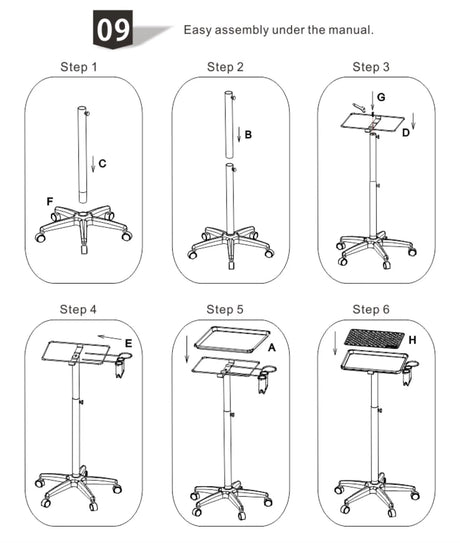 09

Easy assembly under the manual.

Step 1

C

F

Step 2

B

Step 3

G

D

Step 4

E

Step 5

A

Step 6

H