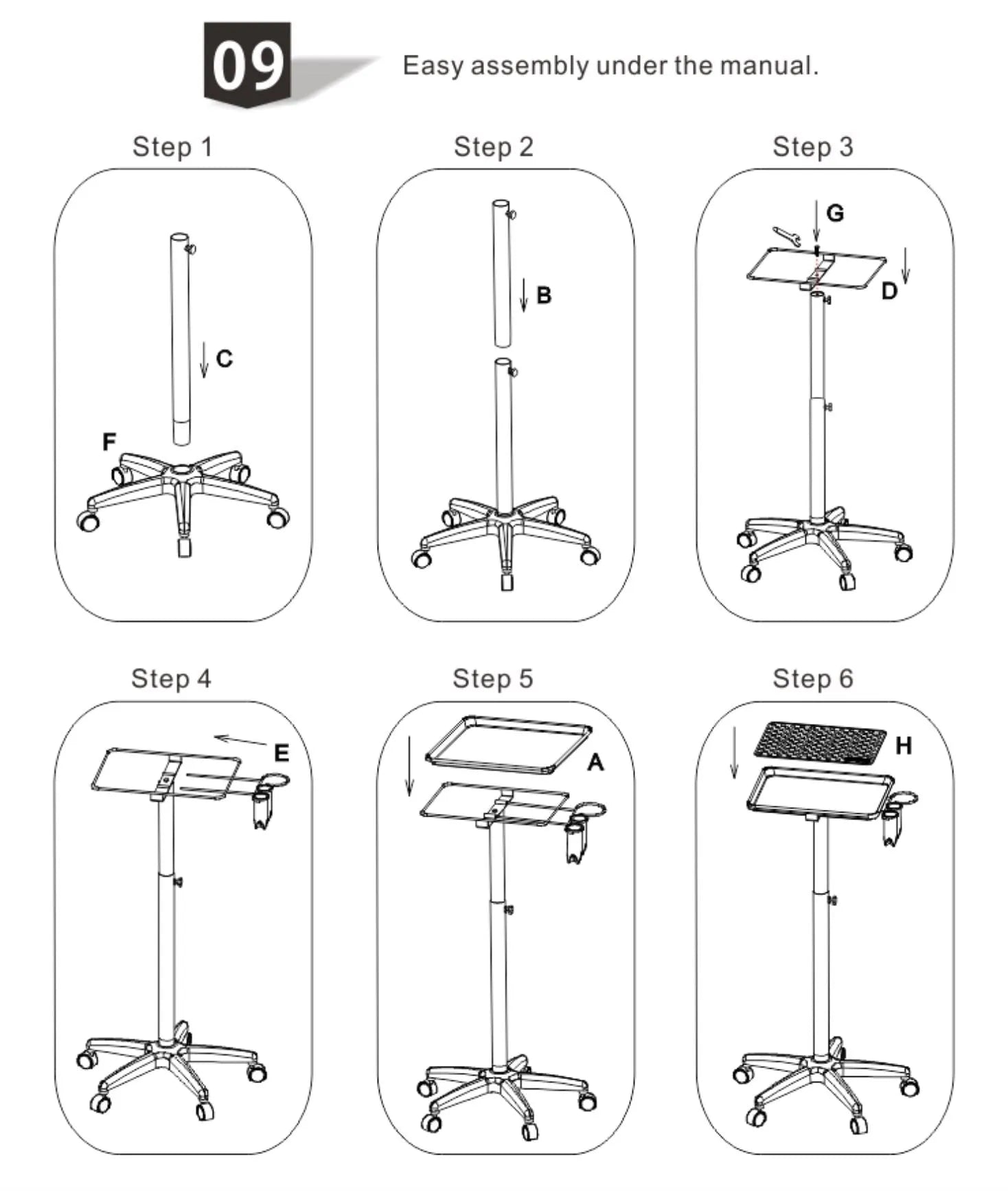 09

Easy assembly under the manual.

Step 1

C

F

Step 2

B

Step 3

G

D

Step 4

E

Step 5

A

Step 6

H