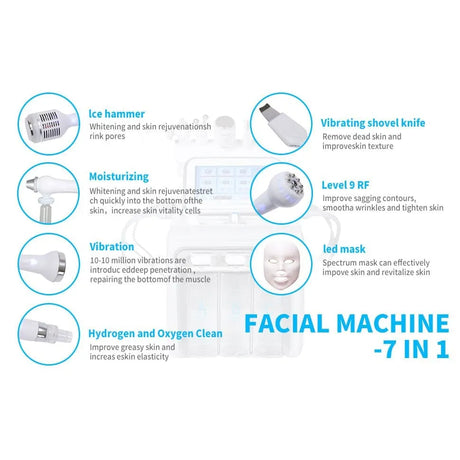 Ice hammer
Whitening and skin rejuvenationsh rink pores

Moisturizing
Whitening and skin rejuvenatestret ch quickly into the bottom ofthe skin，increase skin vitality cells

Vibration
10-10 million vibrations are introduc eddeep penetration , repairing the bottomof the muscle

Hydrogen and Oxygen Clean
Improve greasy skin and increas eskin elasticity

Vibrating shovel knife
Remove dead skin and improveskin texture

Level 9 RF
Improve sagging contours, smootha wrinkles and tighten skin

led mask
Spectrum mask can effectively impove skin and revitalize skin

FACIAL MACHINE -7 IN 1