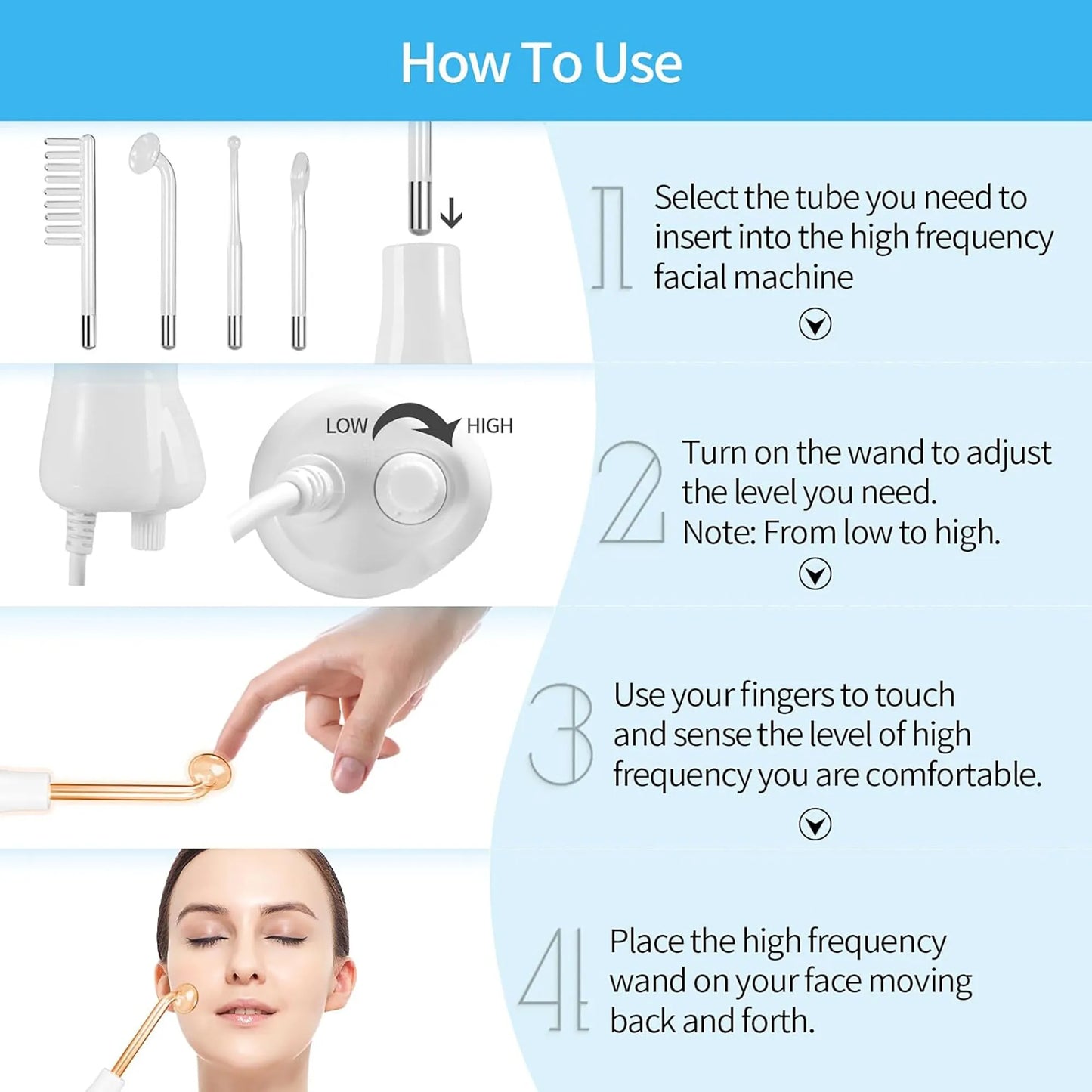 How To Use

1 Select the tube you need to insert into the high frequency facial machine

LOW HIGH

2 Turn on the wand to adjust the level you need.
Note: From low to high.

3 Use your fingers to touch and sense the level of high frequency you are comfortable.

4 Place the high frequency wand on your face moving back and forth.