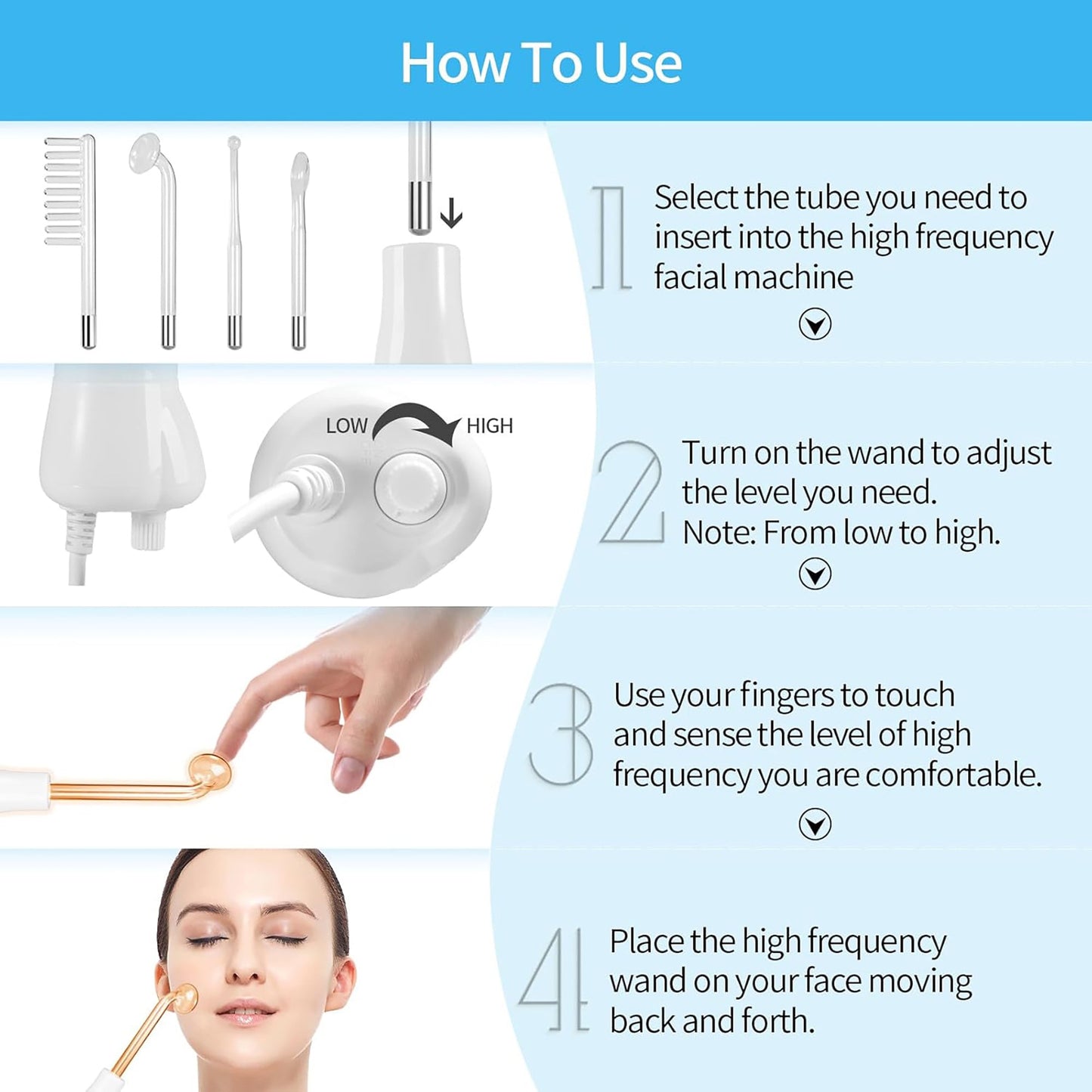 How To Use

1 Select the tube you need to insert into the high frequency facial machine

LOW HIGH

2 Turn on the wand to adjust the level you need.
Note: From low to high.

3 Use your fingers to touch and sense the level of high frequency you are comfortable.

4 Place the high frequency wand on your face moving back and forth.