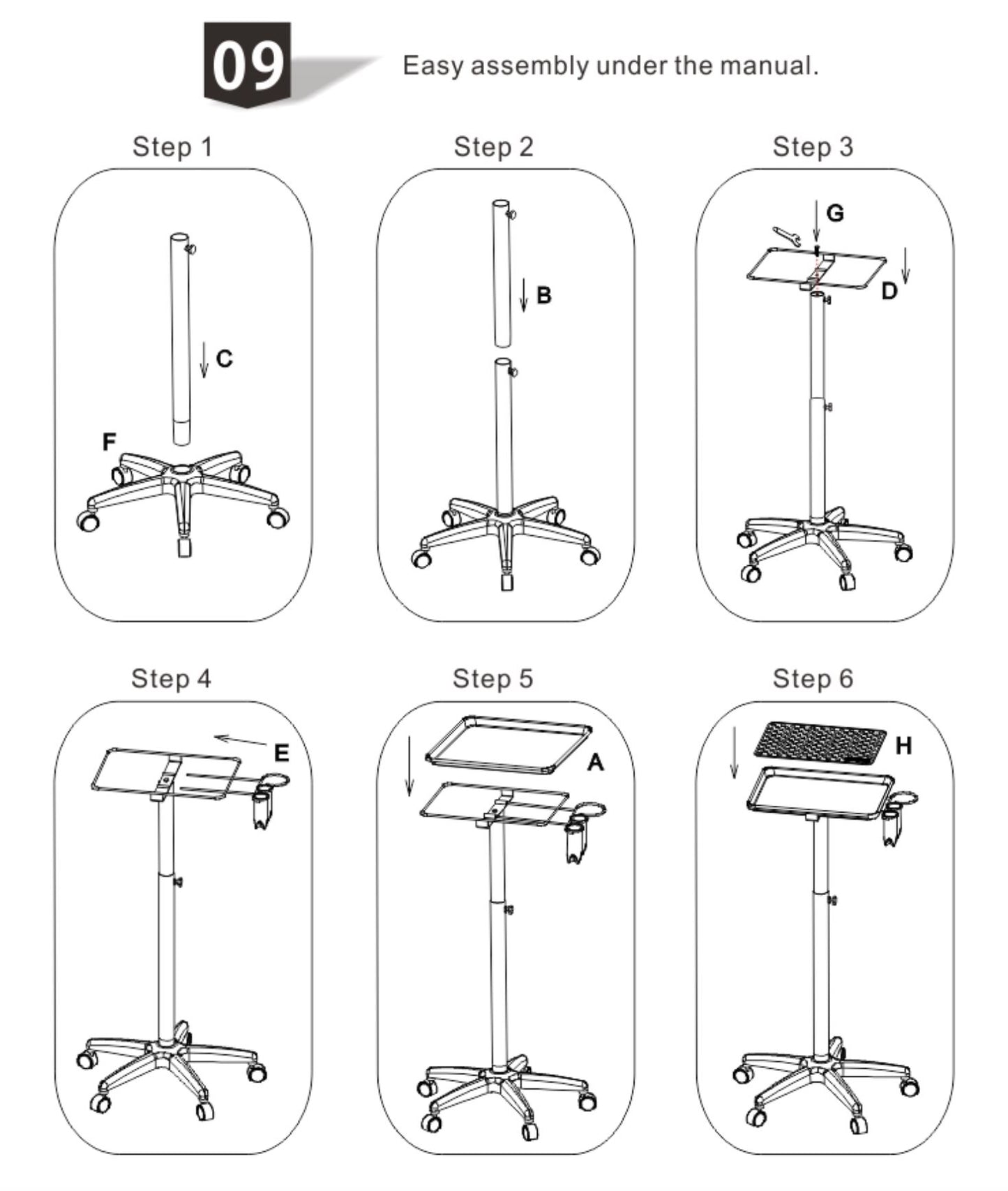 09

Easy assembly under the manual.

Step 1

C

F

Step 2

B

Step 3

G

D

Step 4

E

Step 5

A

Step 6

H