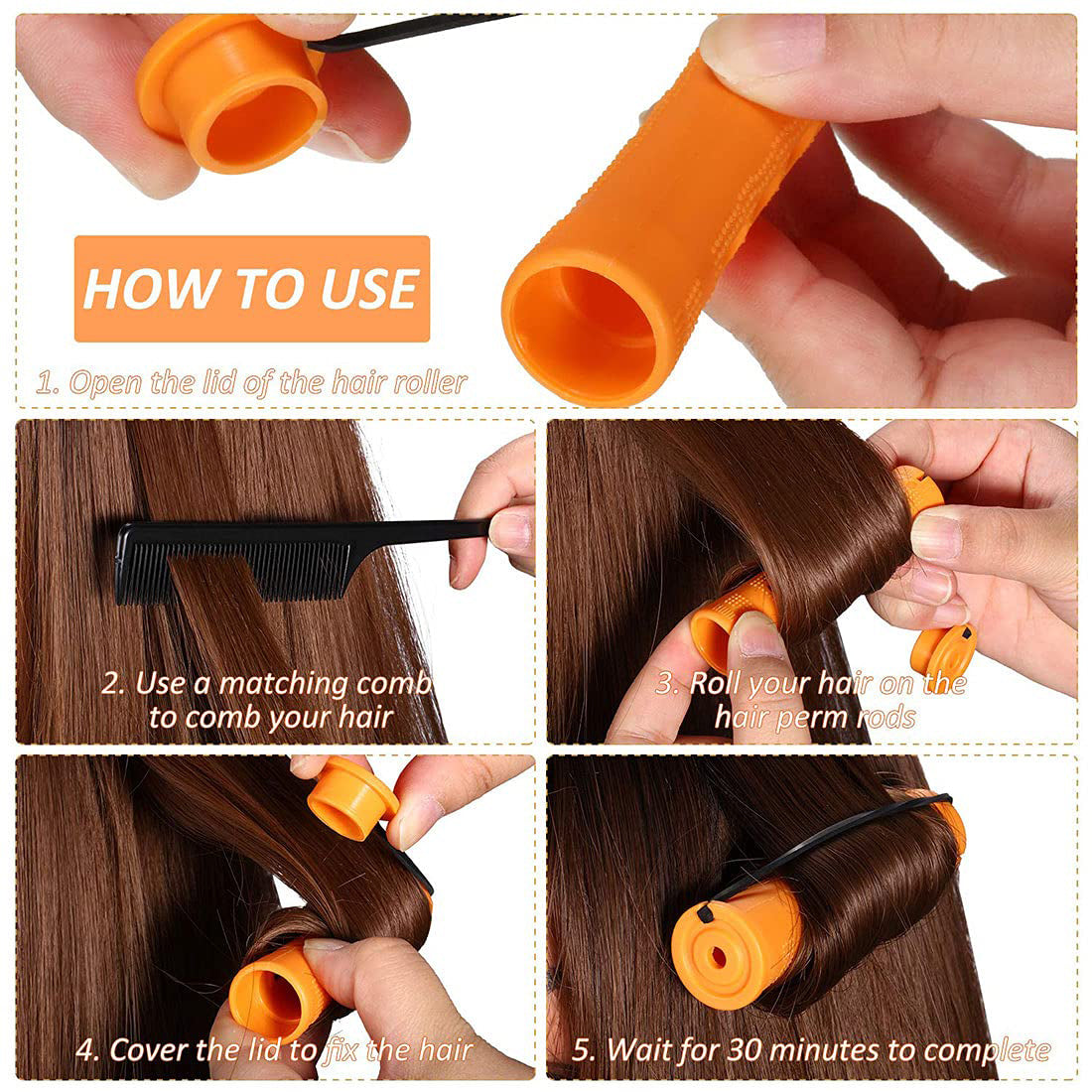 HOW TO USE

1. Open the lid of the hair roller

2. Use a matching comb to comb your hair

3. Roll your hair on the hair perm rods

4. Cover the lid to fix the hair

5. Wait for 30 minutes to complete