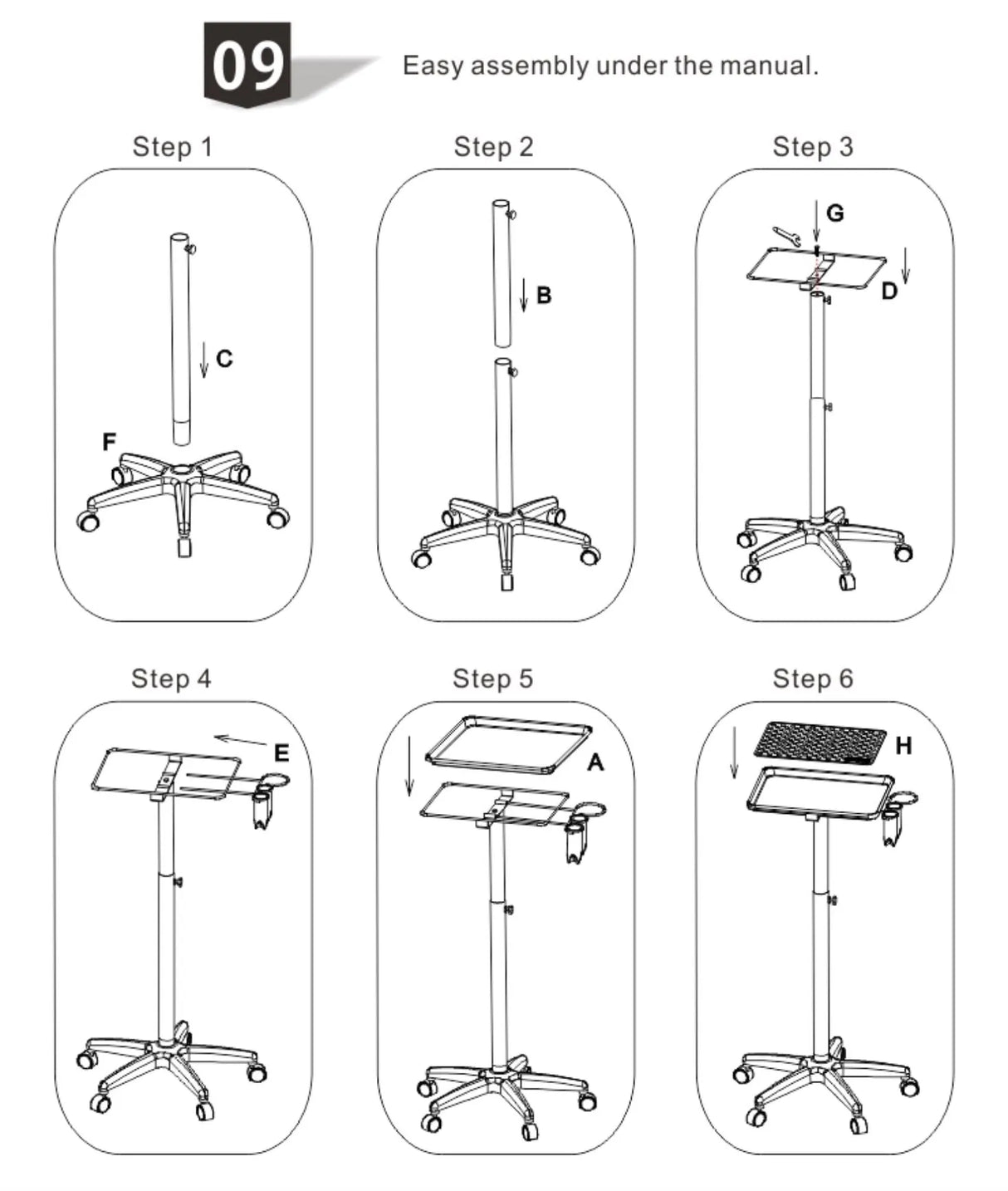 09

Easy assembly under the manual.

Step 1

C

F

Step 2

B

Step 3

G

D

Step 4

E

Step 5

A

Step 6

H