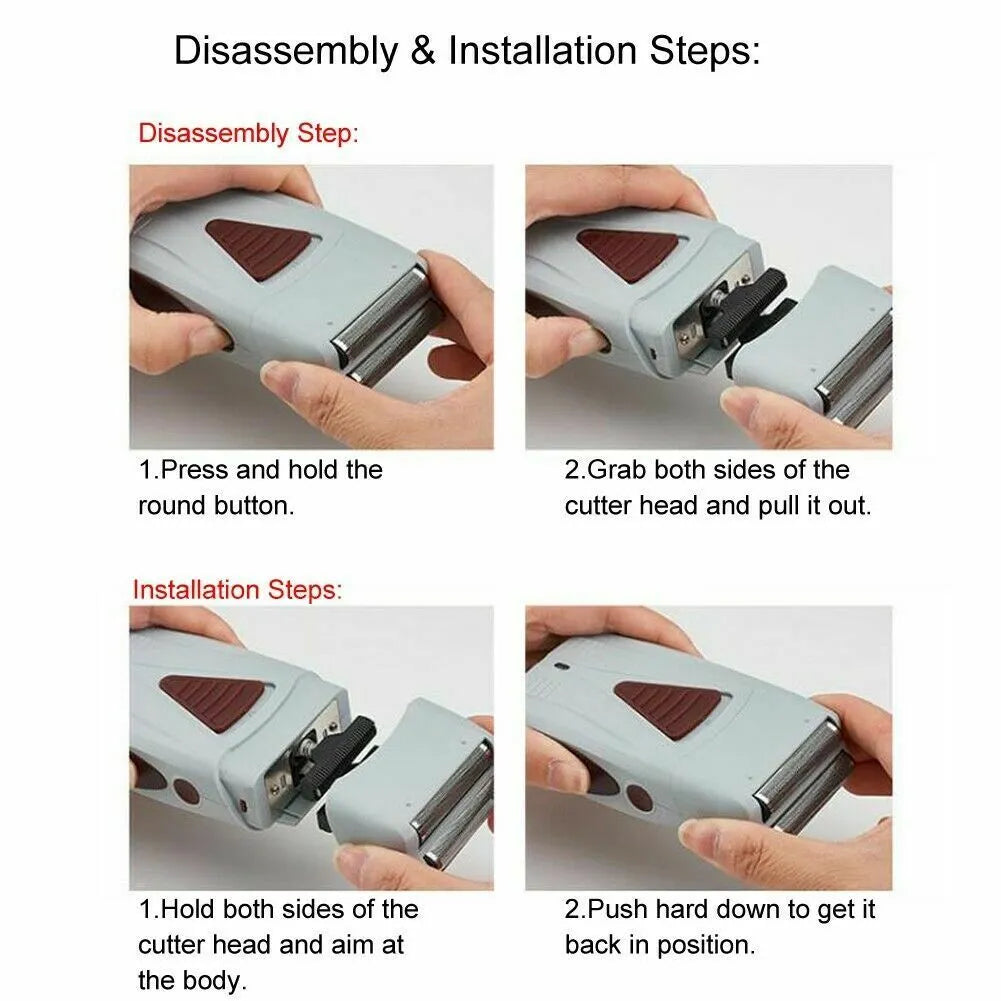 Disassembly & Installation Steps:

Disassembly Step:

1.Press and hold the round button.

2.Grab both sides of the cutter head and pull it out.

Installation Steps:

1.Hold both sides of the cutter head and aim at the body.

2.Push hard down to get it back in position.